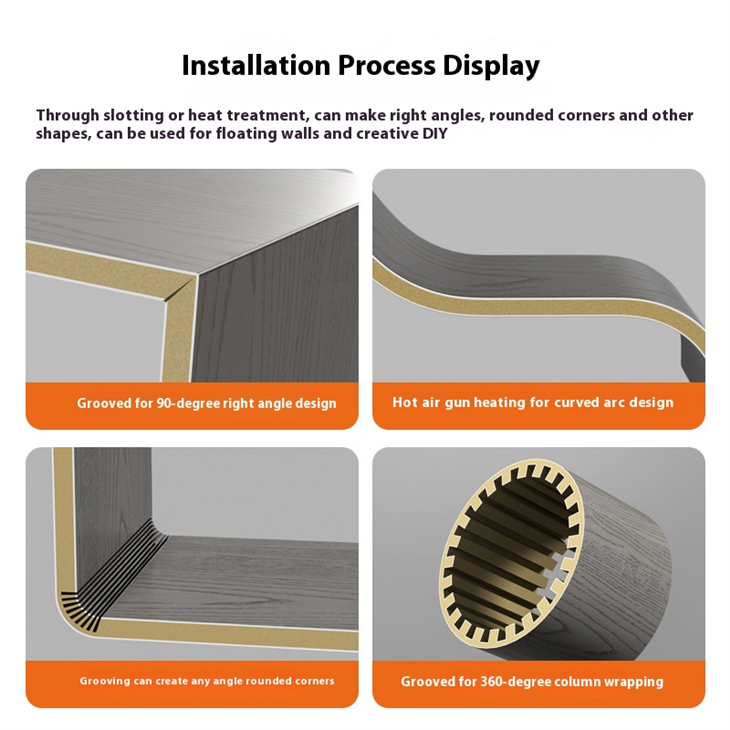 Installation Process Display

Through slotting or heat treatment, can make right angles, rounded corners and other shapes, can be used for floating walls and creative DIY

Grooved for 90-degree right angle design

Hot air gun heating for curved arc design

Grooving can create any angle rounded corners

Grooved for 360-degree column wrapping